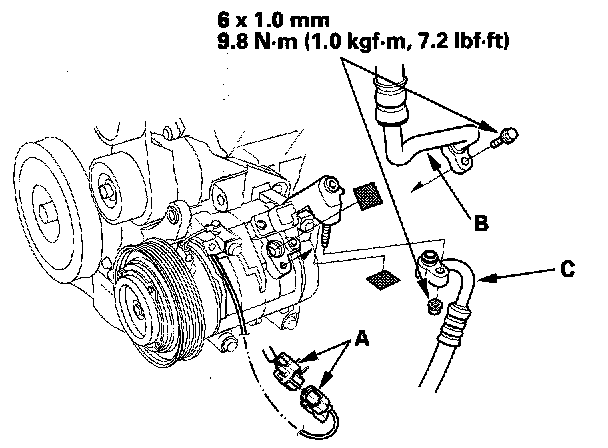 6 x 1.0 mm
9.8 N·m (1.0 kgf·m, 7.2 lbf·ft)

B

C

A