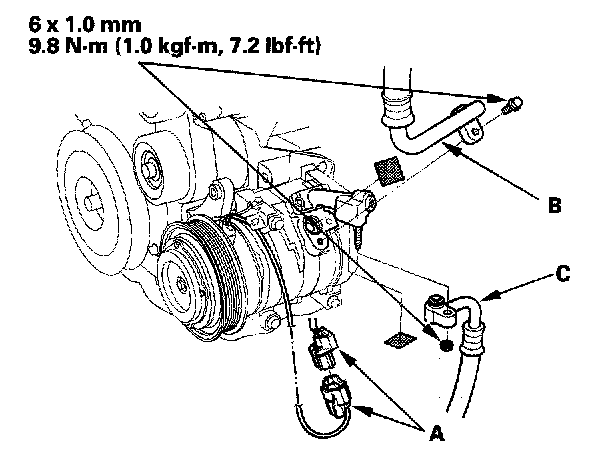 6 x 1.0 mm
9.8 N·m (1.0 kgf·m, 7.2 lbf·ft)

B

C

A