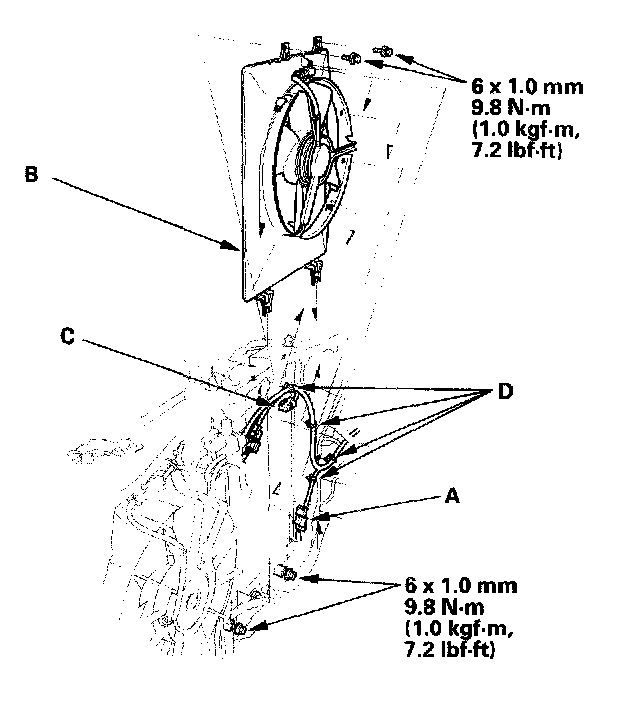 6 x 1.0 mm
9.8 N·m
(1.0 kgf·m,
7.2 lbf·ft)

B

C

D

A

6 x 1.0 mm
9.8 N·m
(1.0 kgf·m,
7.2 lbf·ft)