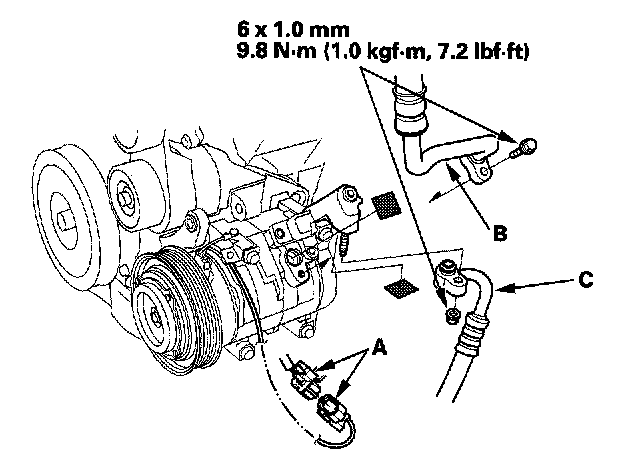 6 x 1.0 mm
9.8 N·m (1.0 kgf·m, 7.2 lbf·ft)

B

C

A