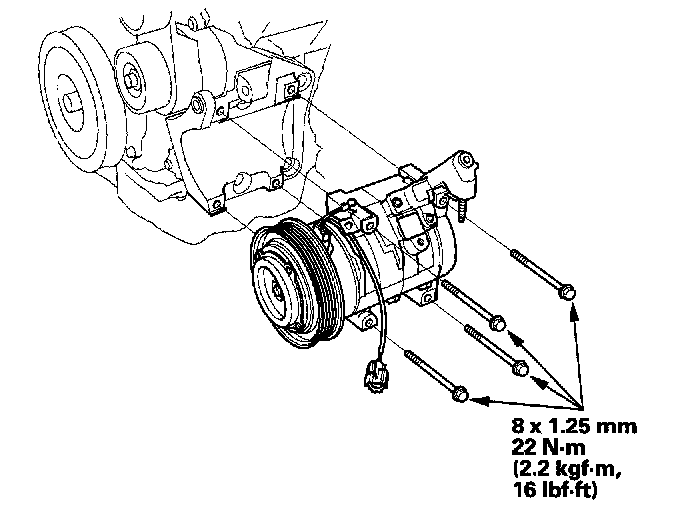 8 x 1.25 mm
22 N·m
(2.2 kgf·m,
16 lbf·ft)