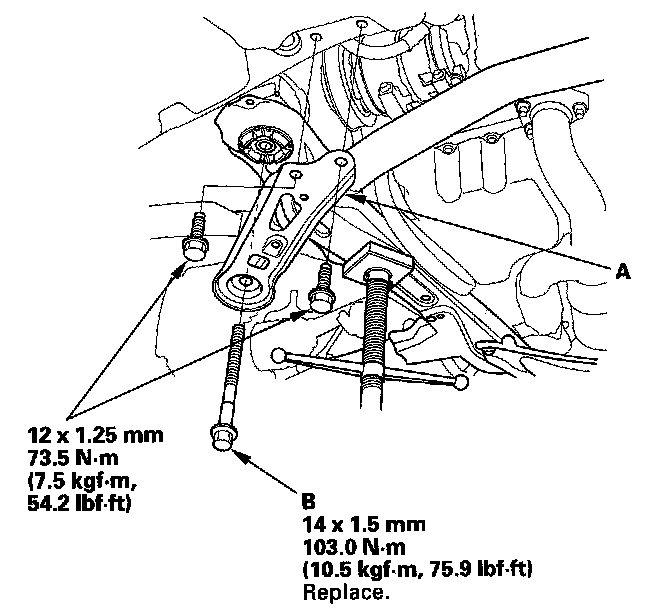 A

12 x 1.25 mm
73.5 N·m
(7.5 kgf·m,
54.2 lbf·ft)

B
14 x 1.5 mm
103.0 N·m
(10.5 kgf·m, 75.9 lbf·ft)
Replace.