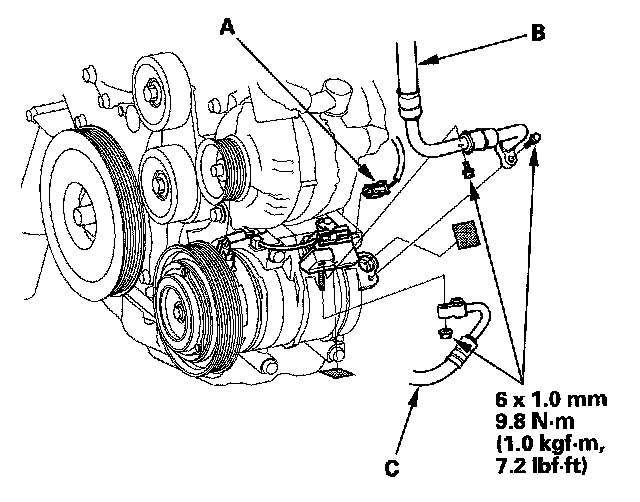 A

B

6 x 1.0 mm
9.8 N·m
(1.0 kgf·m,
7.2 lbf·ft)

C