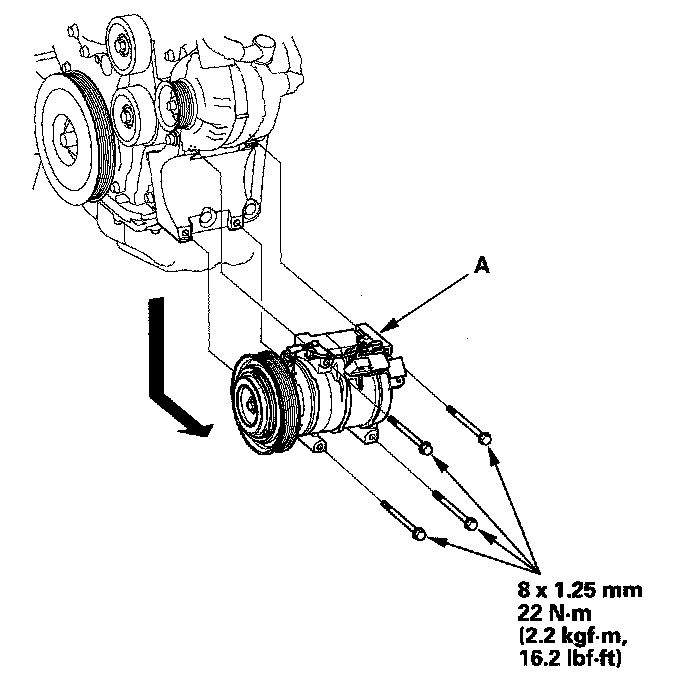 A

8 x 1.25 mm
22 N·m
(2.2 kgf·m,
16.2 lbf·ft)