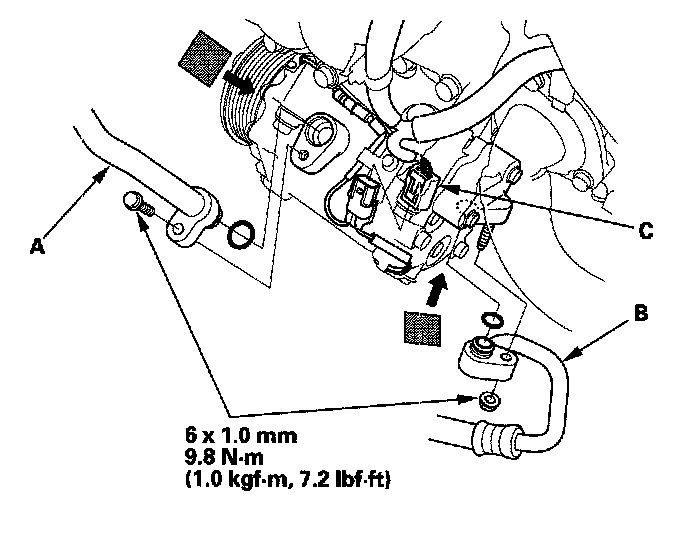 A

C

B

6 x 1.0 mm
9.8 N·m
(1.0 kgf·m, 7.2 lbf·ft)