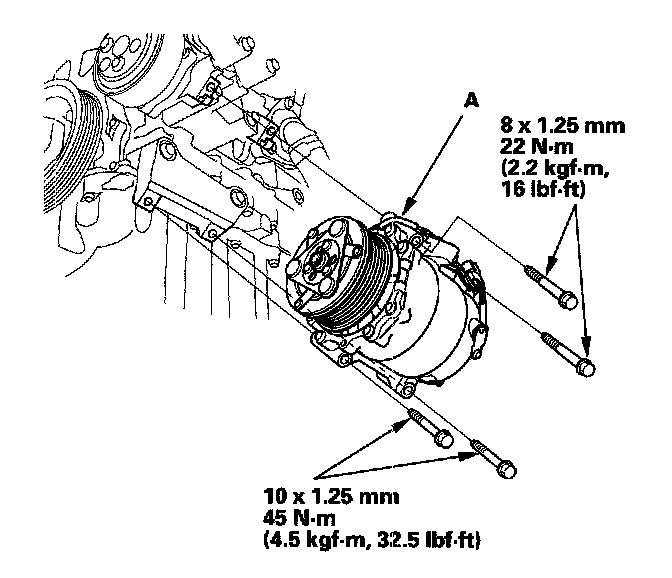 A

8 x 1.25 mm
22 N·m
(2.2 kgf·m,
16 lbf·ft)

10 x 1.25 mm
45 N·m
(4.5 kgf·m, 32.5 lbf·ft)