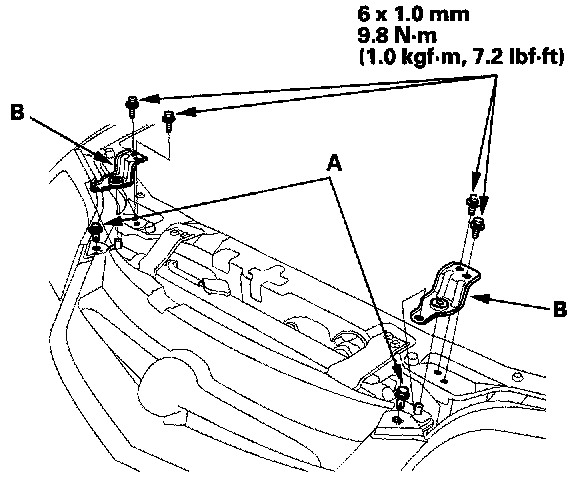 6 x 1.0 mm
9.8 N·m
(1.0 kgf·m, 7.2 lbf·ft)

B

A

B