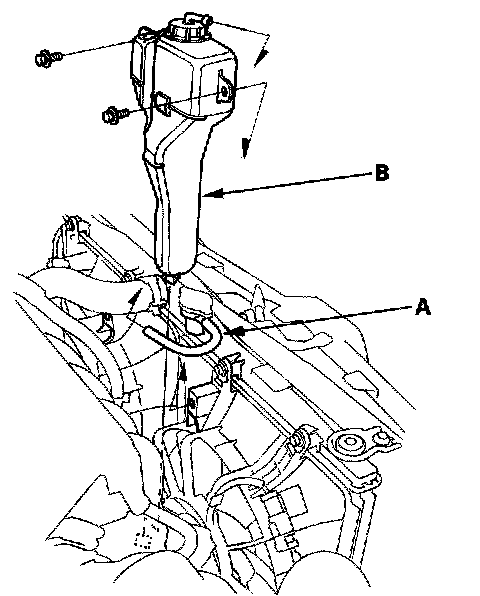 B

A