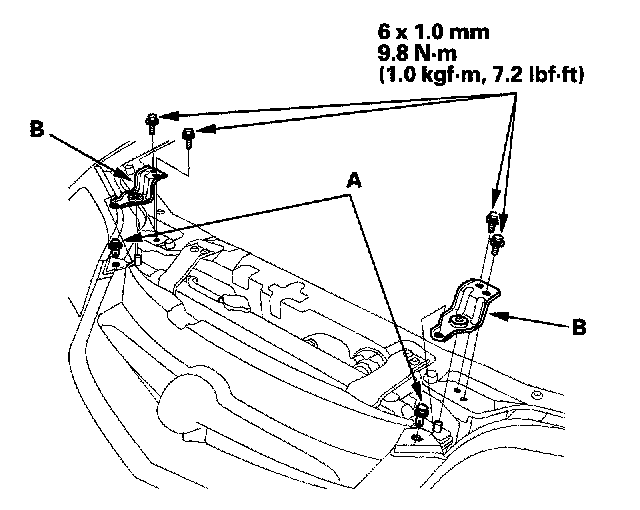 6 x 1.0 mm
9.8 N·m
(1.0 kgf·m, 7.2 lbf·ft)

B

A

B