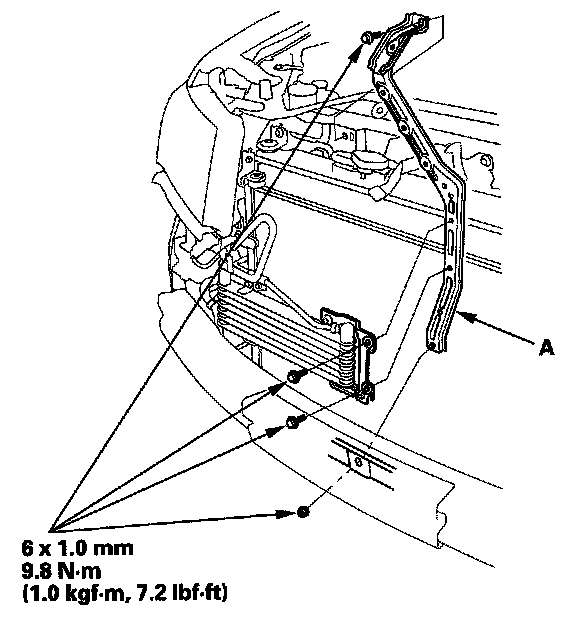 A

6 x 1.0 mm
9.8 N·m
(1.0 kgf·m, 7.2 lbf·ft)