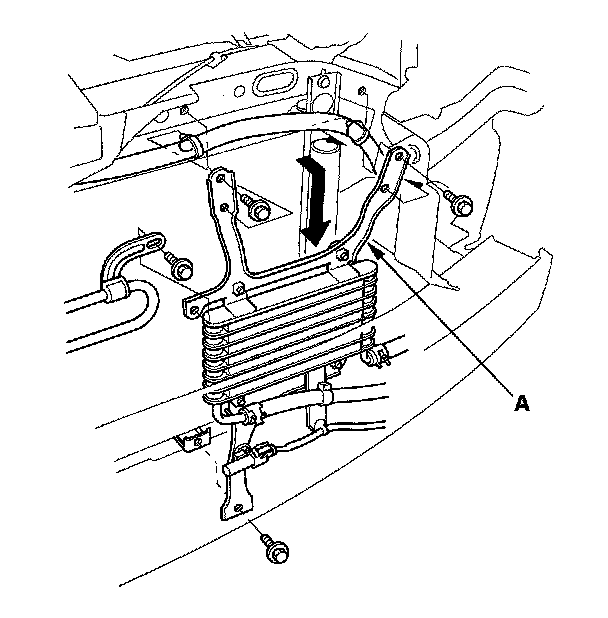 A