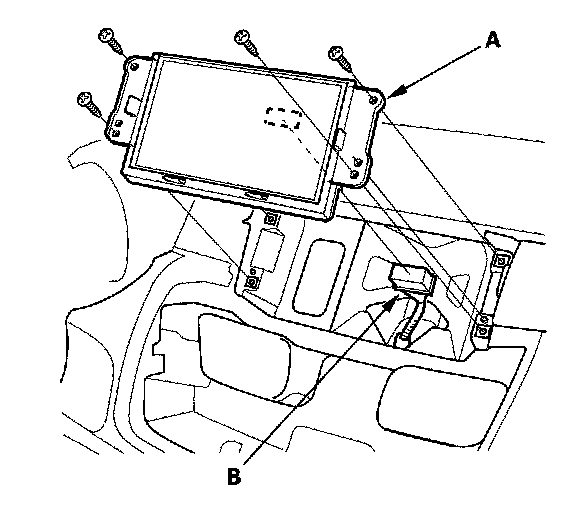 A

B