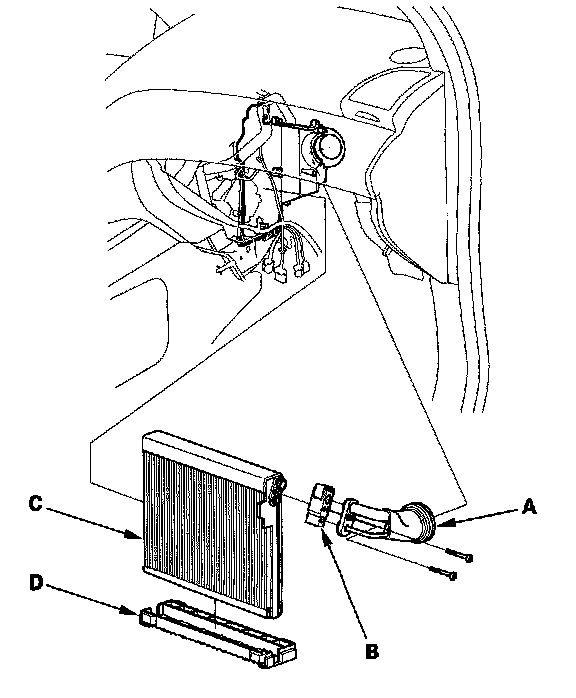 C

A

D

B