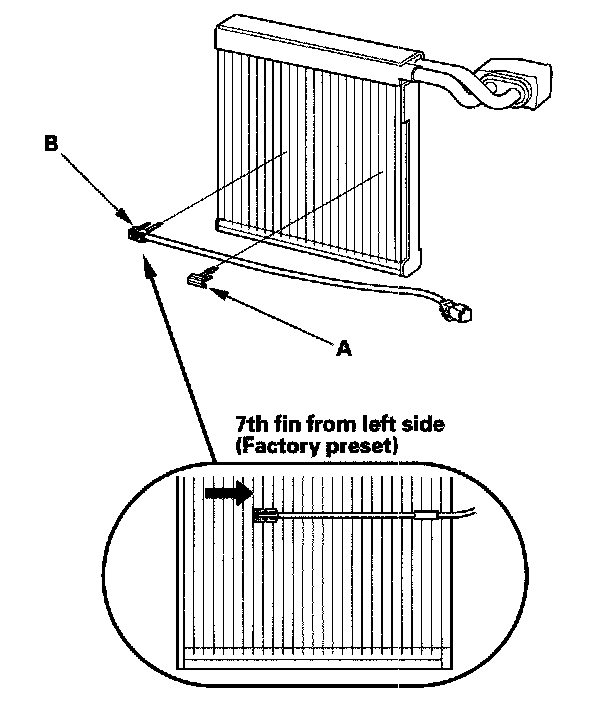 B

A

7th fin from left side
(Factory preset)