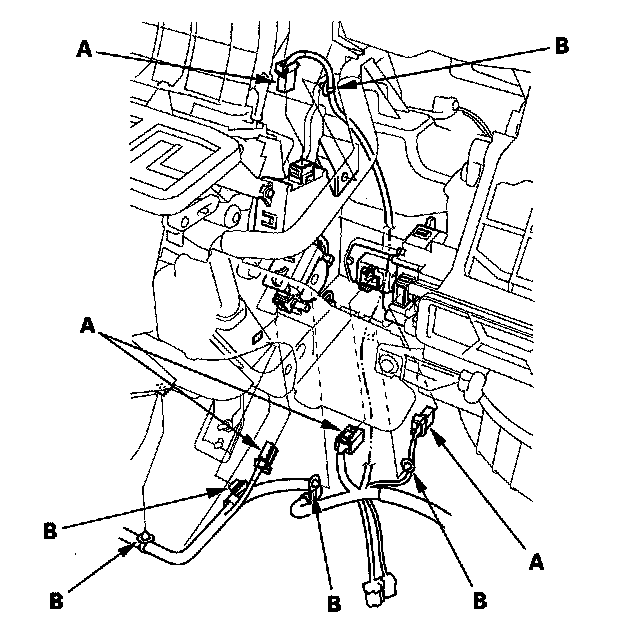 A
B
A
B
B
B
B
A