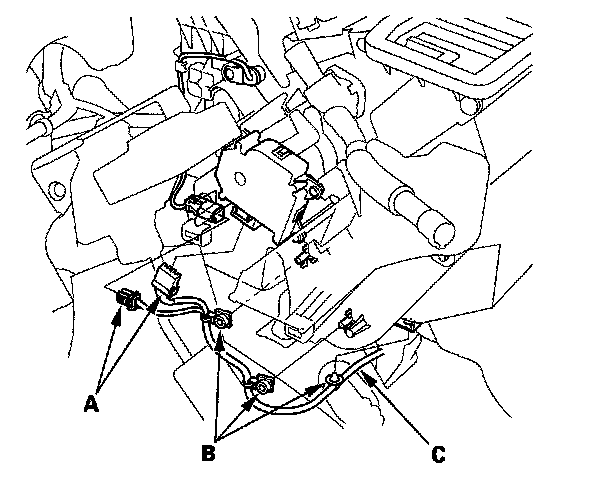 A
B
C