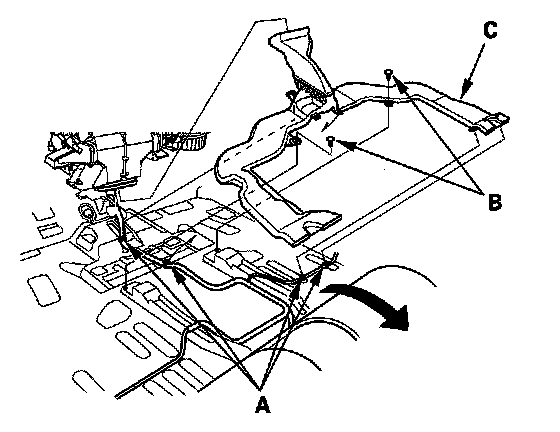 C

B

A