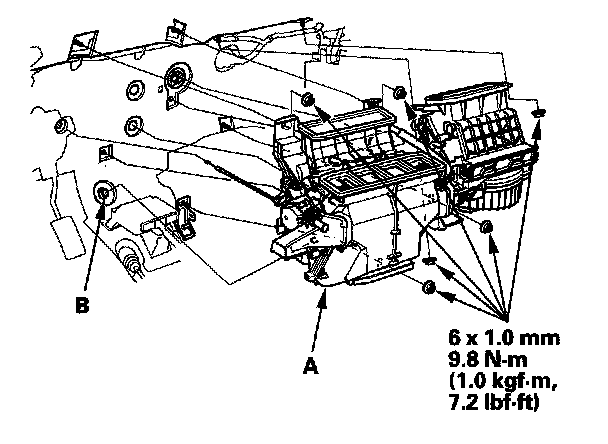 B

A

6 x 1.0 mm
9.8 N·m
(1.0 kgf·m,
7.2 lbf·ft)