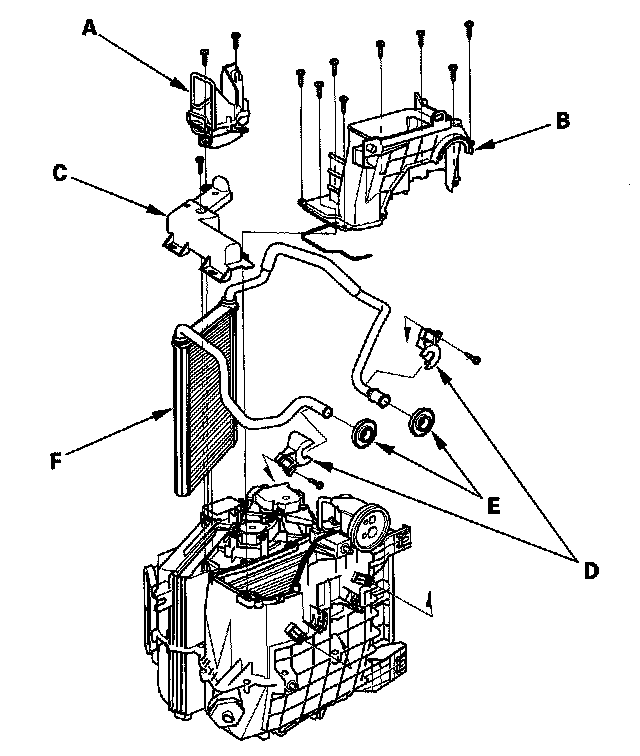 A
B
C
F
E
D