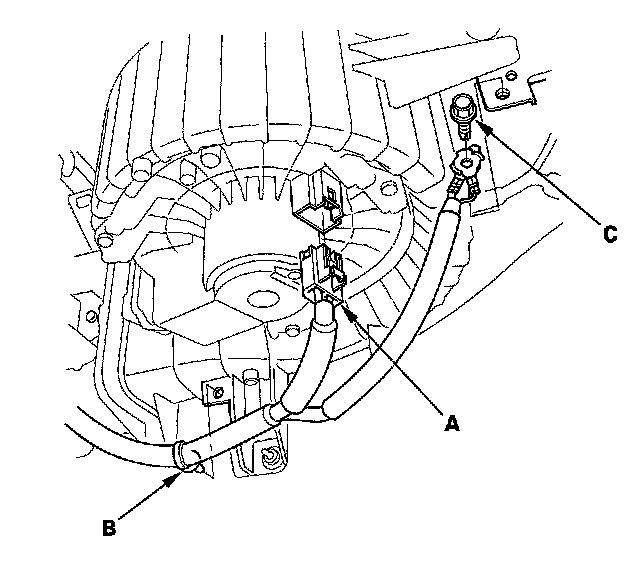 C
A
B