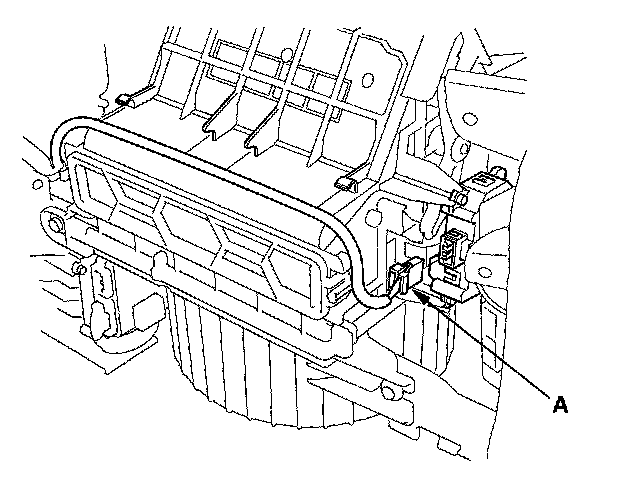 A