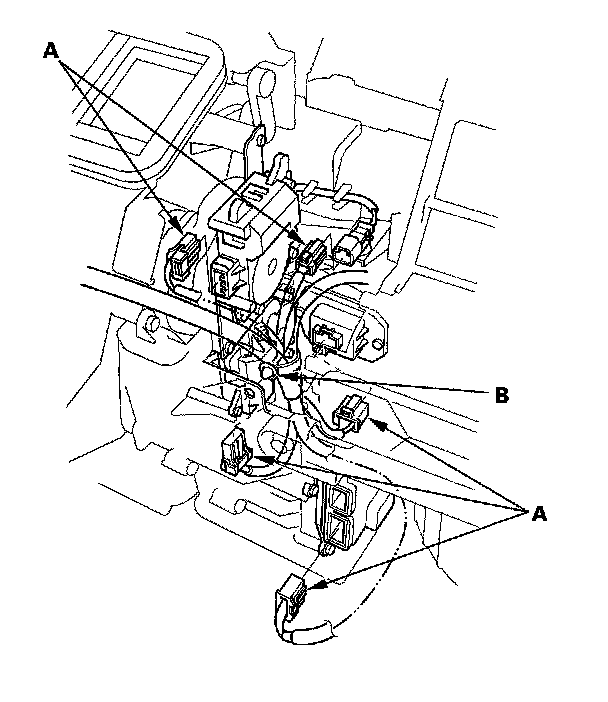 A
B
A