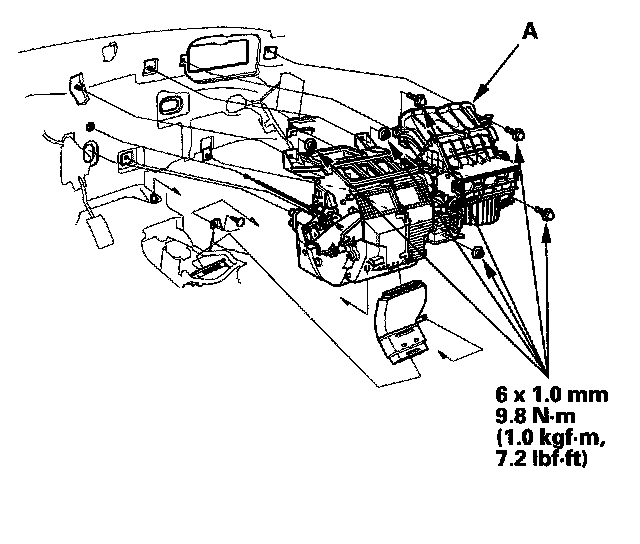 A

6 x 1.0 mm
9.8 N·m
(1.0 kgf·m,
7.2 lbf·ft)