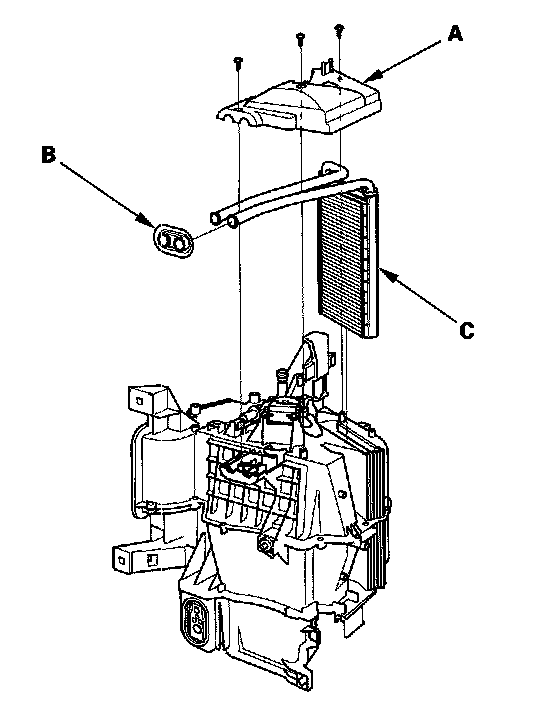 A
B
C