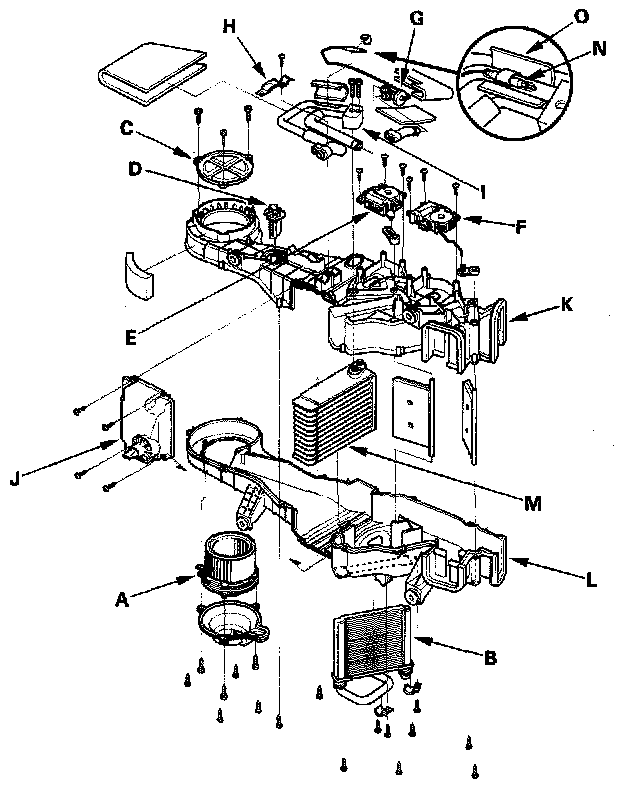 H
G
O
N
C
D
I
F
E
K
J
M
L
A
B