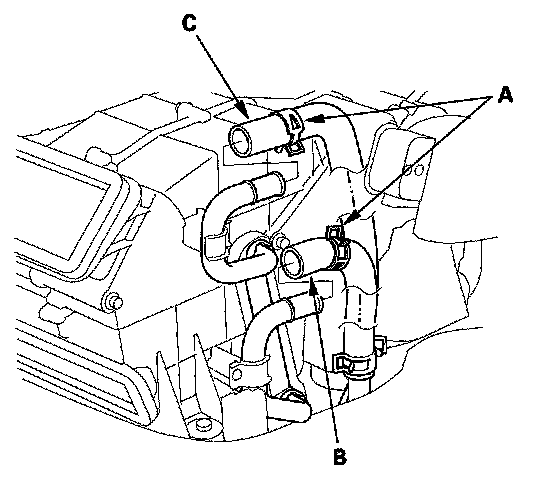 C
A
B