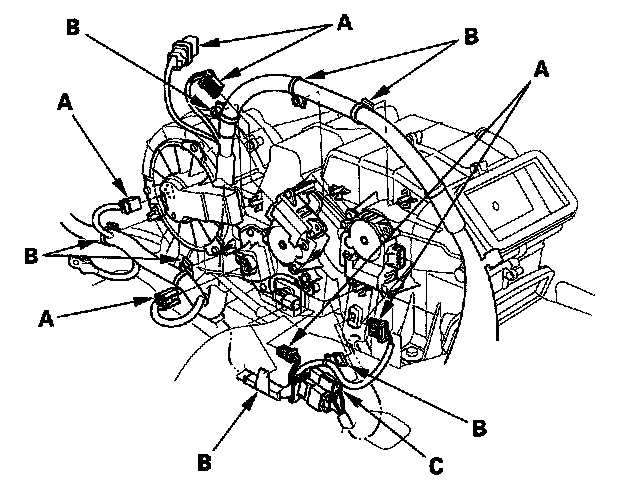 B
A
B
A
A
B
A
B
B
C