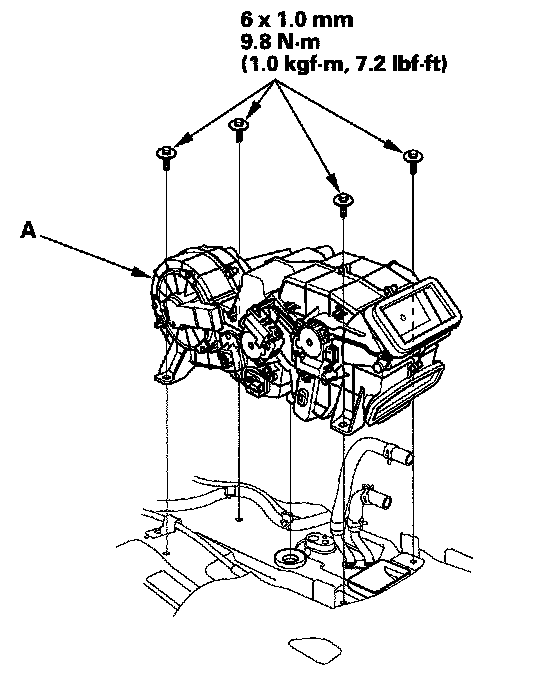 6 x 1.0 mm
9.8 N·m
(1.0 kgf·m, 7.2 lbf·ft)

A