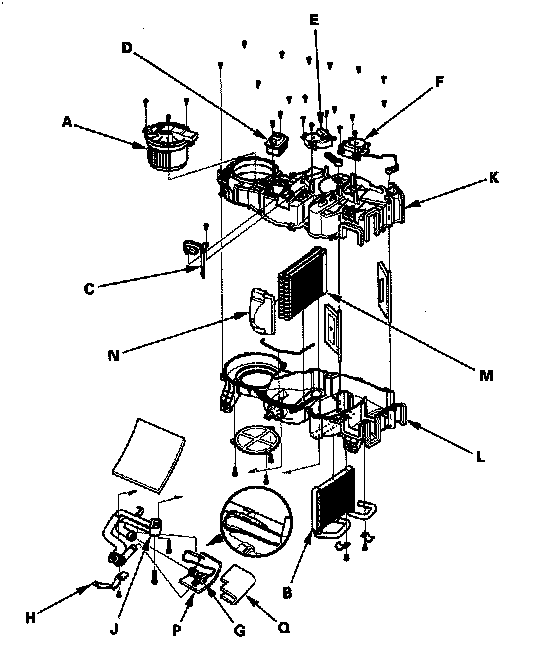 E
D
F
A
K
C
N
M
L
B
H
J
P
G
Q