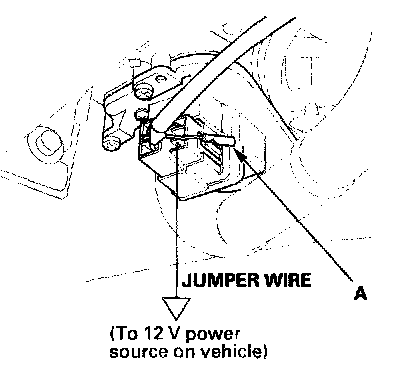 JUMPER WIRE

A

(To 12 V power source on vehicle)