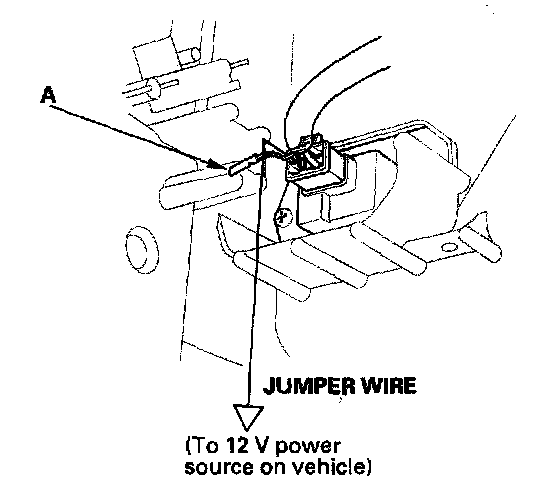 A

JUMPER WIRE

(To 12 V power source on vehicle)