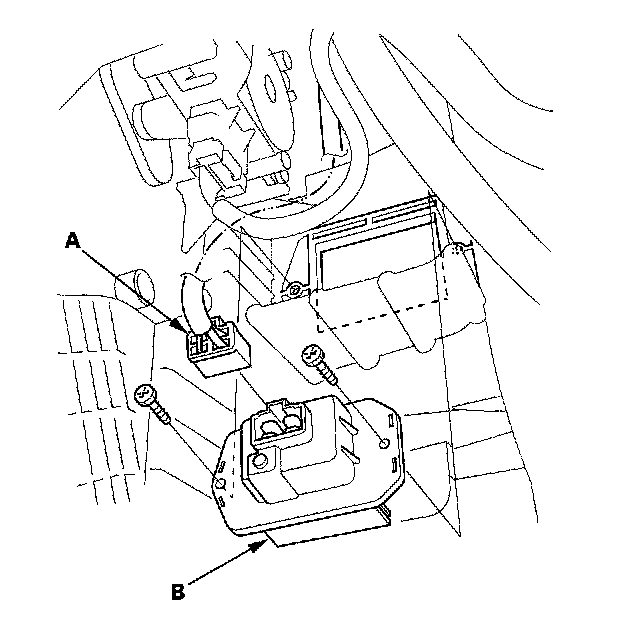 A

B