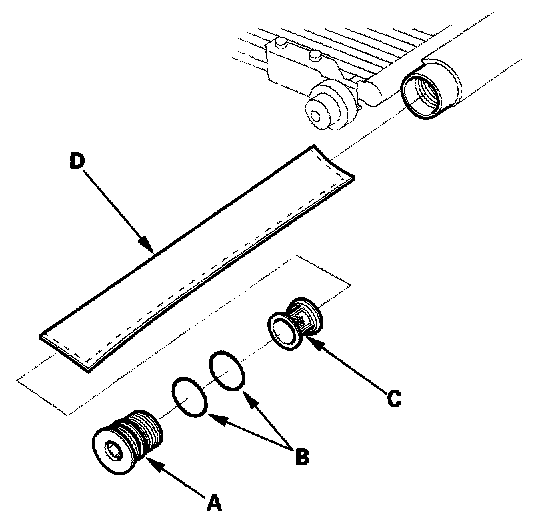 D
C
B
A