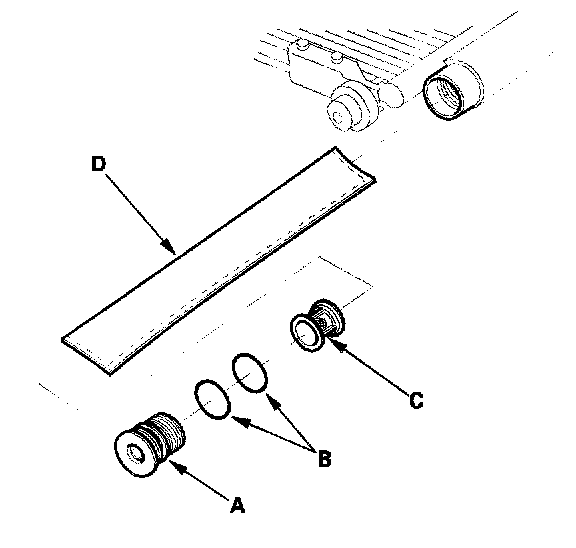 D

C

B

A