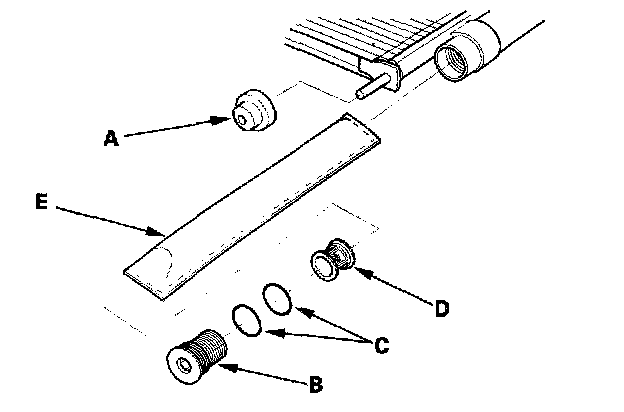 A
E
D
C
B