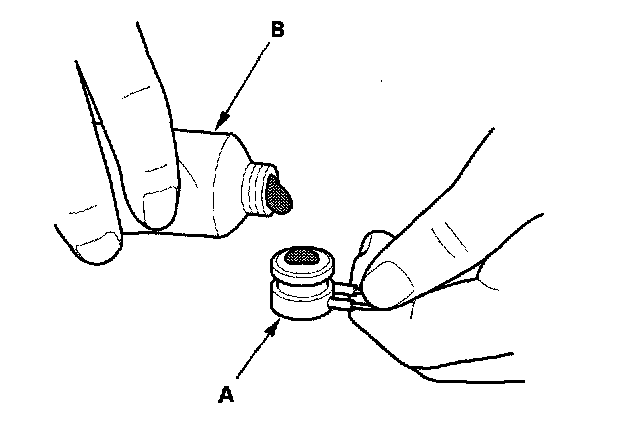 B

A