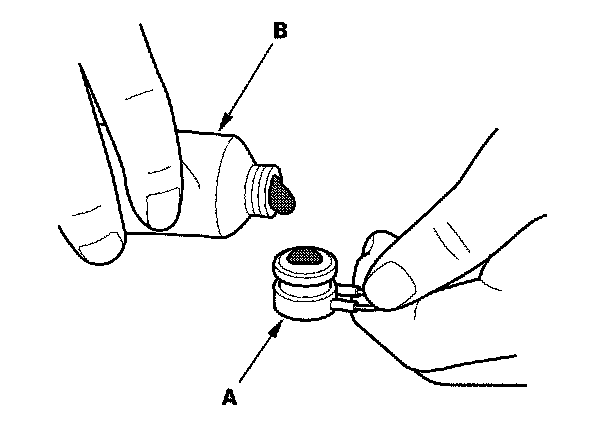 B

A