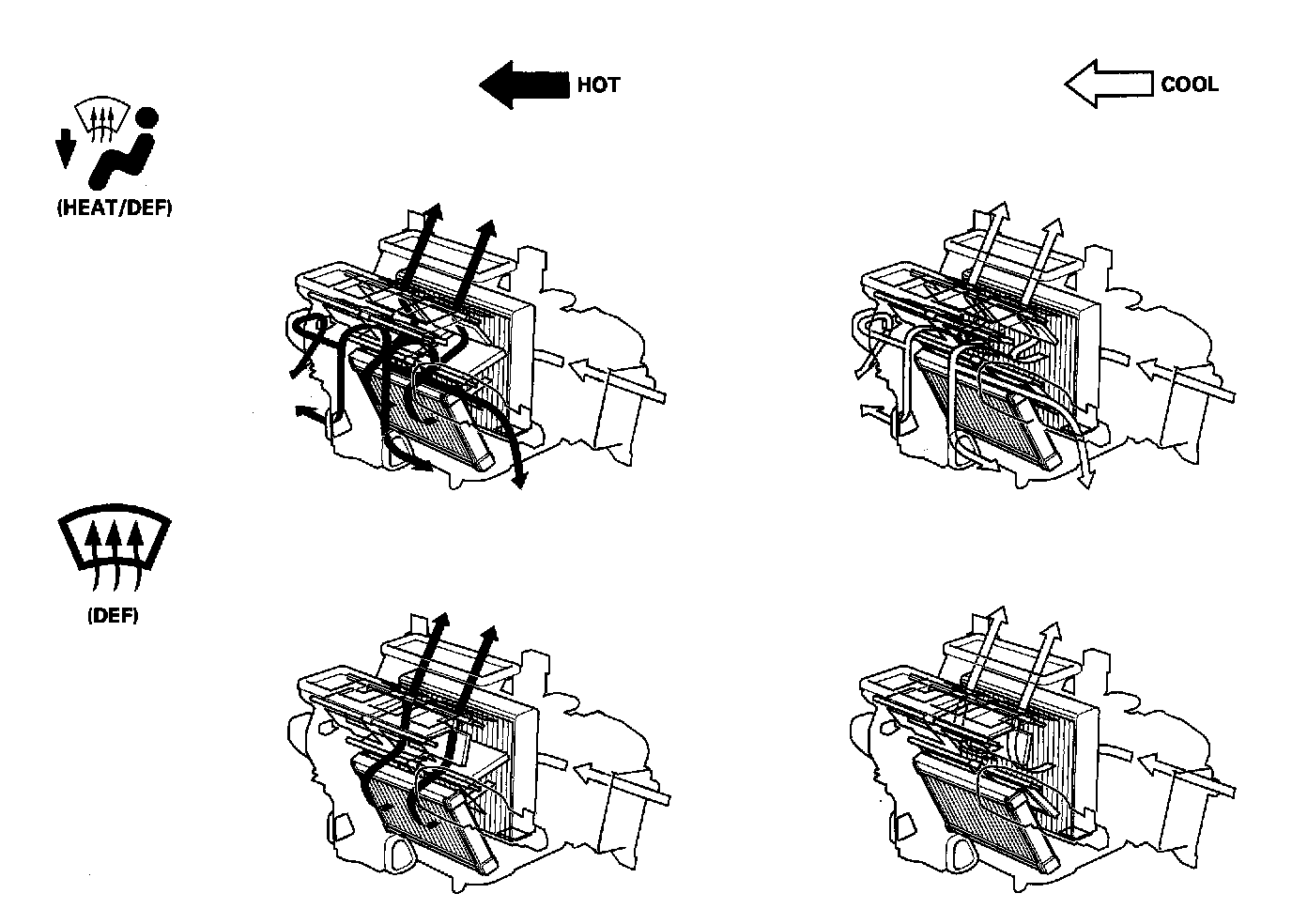 HOT

COOL

(HEAT/DEF)

(DEF)