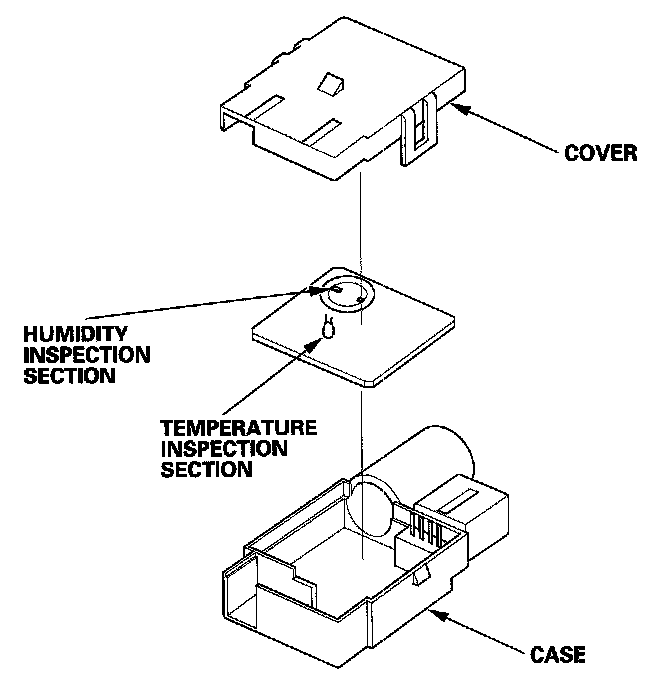 COVER

HUMIDITY INSPECTION SECTION

TEMPERATURE INSPECTION SECTION

CASE