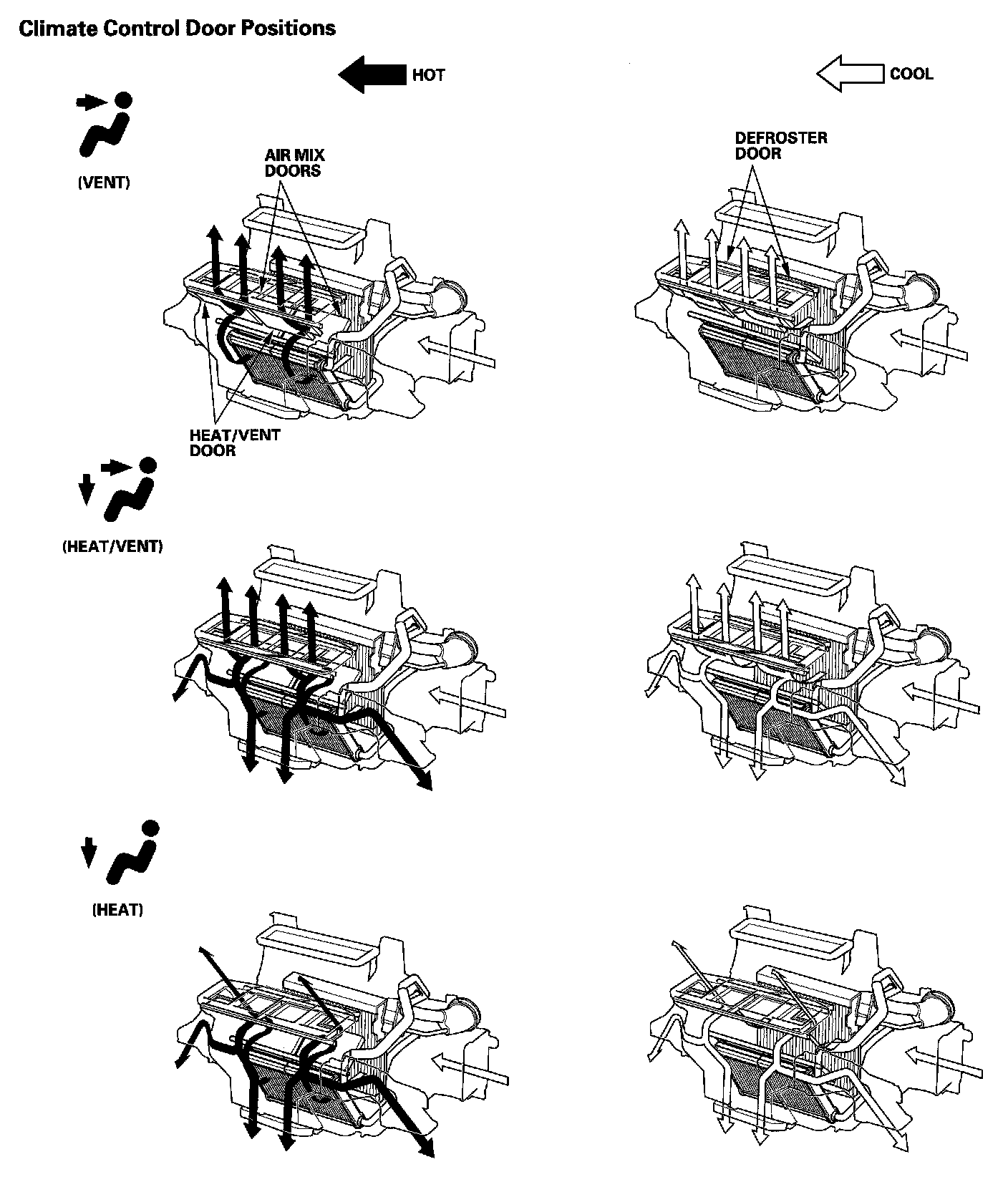 Climate Control Door Positions

HOT

COOL

(VENT)

AIR MIX DOORS

DEFROSTER DOOR

HEAT/VENT DOOR

(HEAT/VENT)

(HEAT)