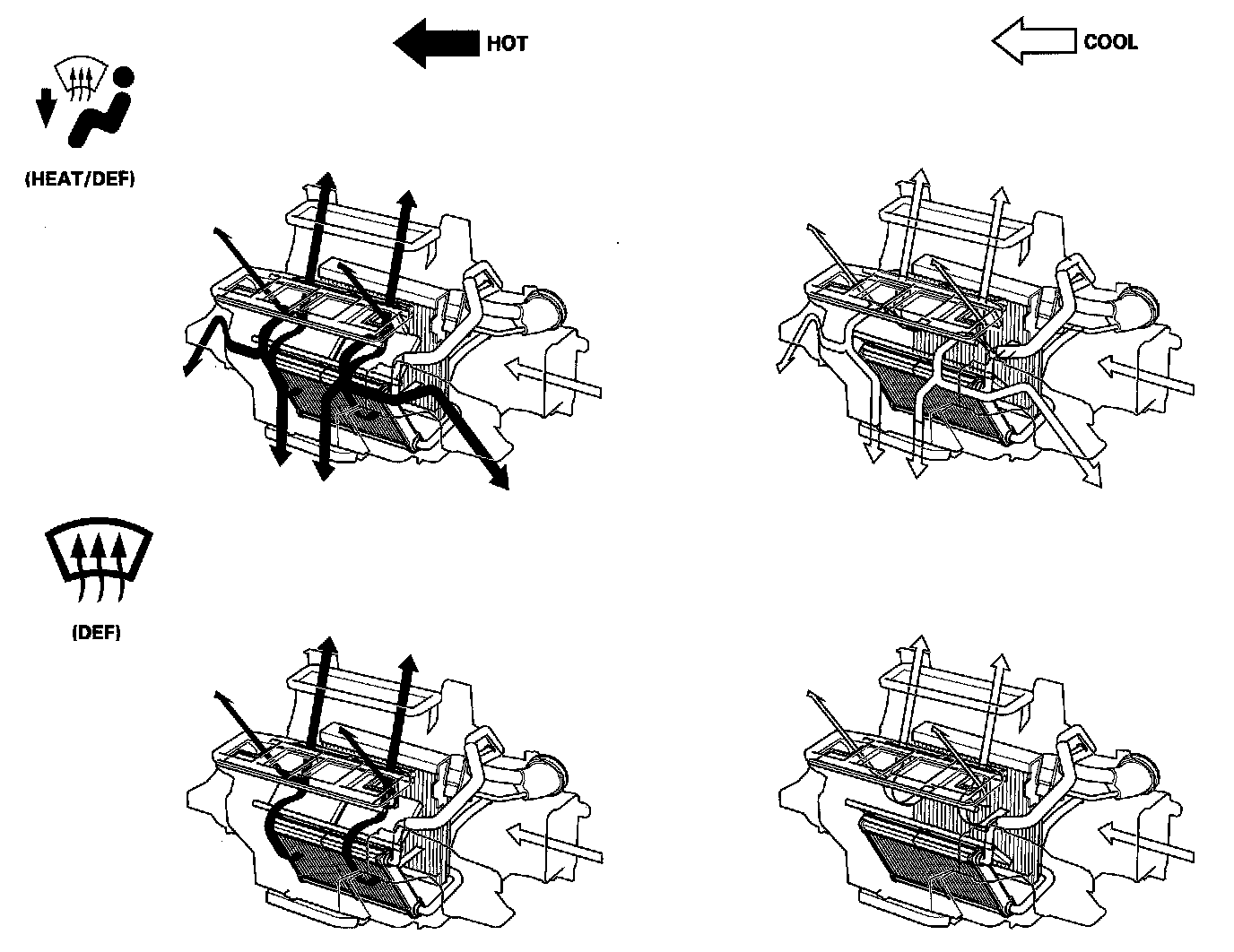 HOT

COOL

(HEAT/DEF)

(DEF)