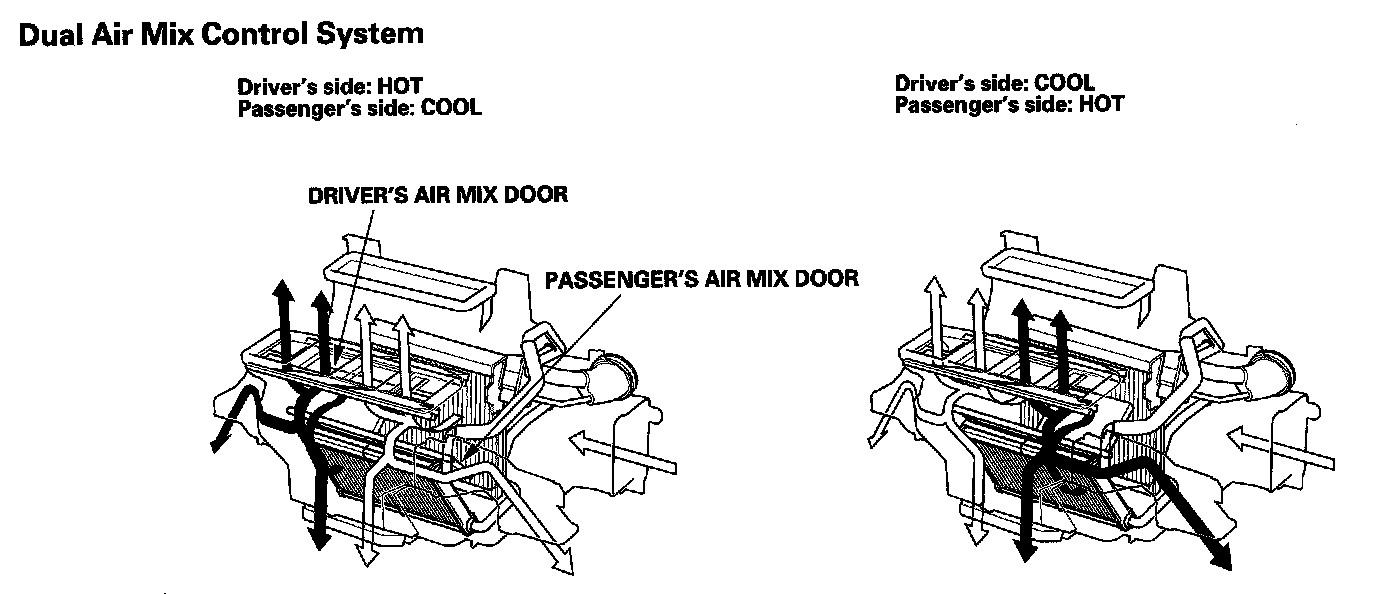 Dual Air Mix Control System

Driver's side: HOT
Passenger's side: COOL

DRIVER'S AIR MIX DOOR

PASSENGER'S AIR MIX DOOR

Driver's side: COOL
Passenger's side: HOT