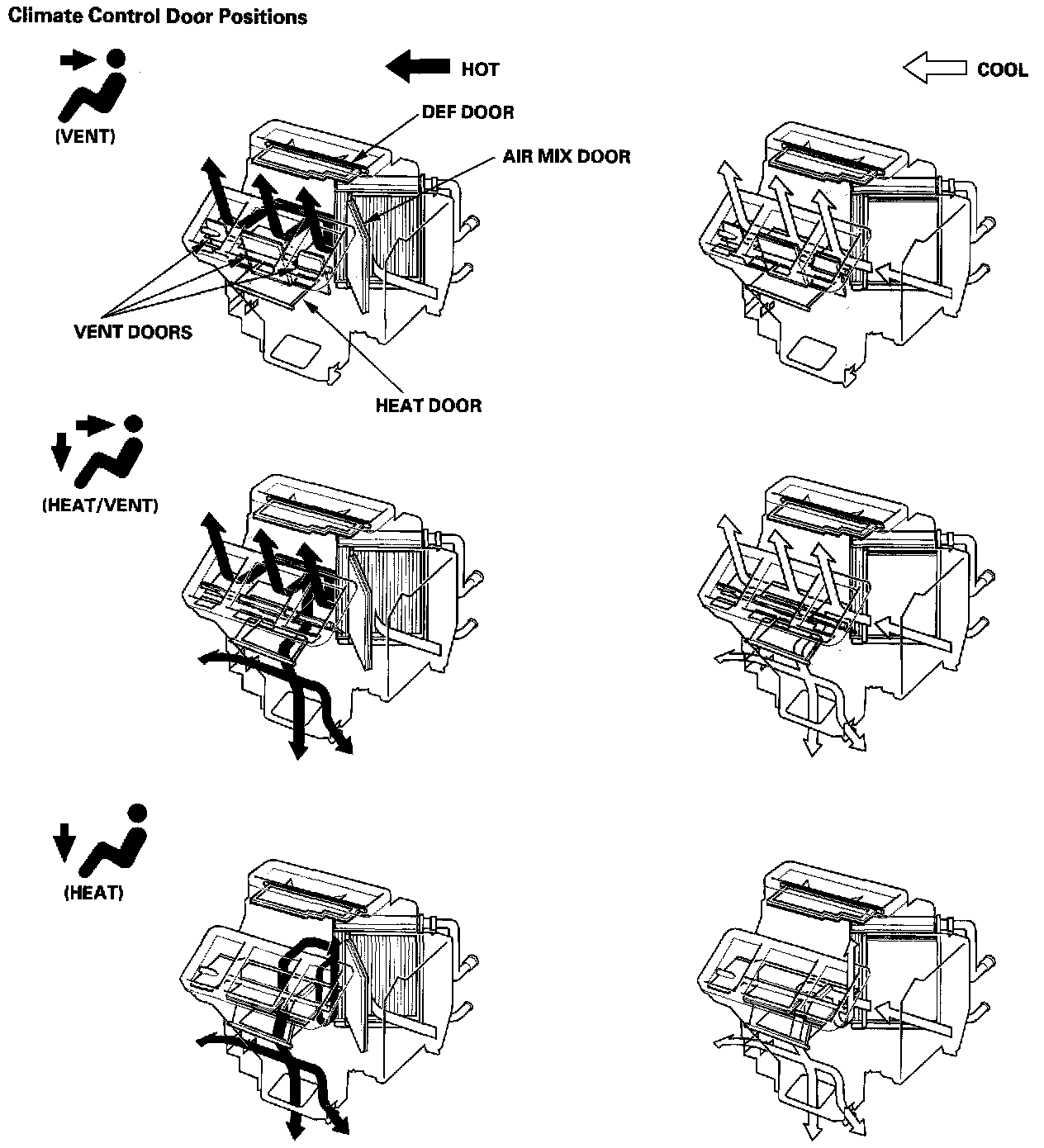 Climate Control Door Positions

HOT

COOL

(VENT)

DEF DOOR

AIR MIX DOOR

VENT DOORS

HEAT DOOR

(HEAT/VENT)

(HEAT)