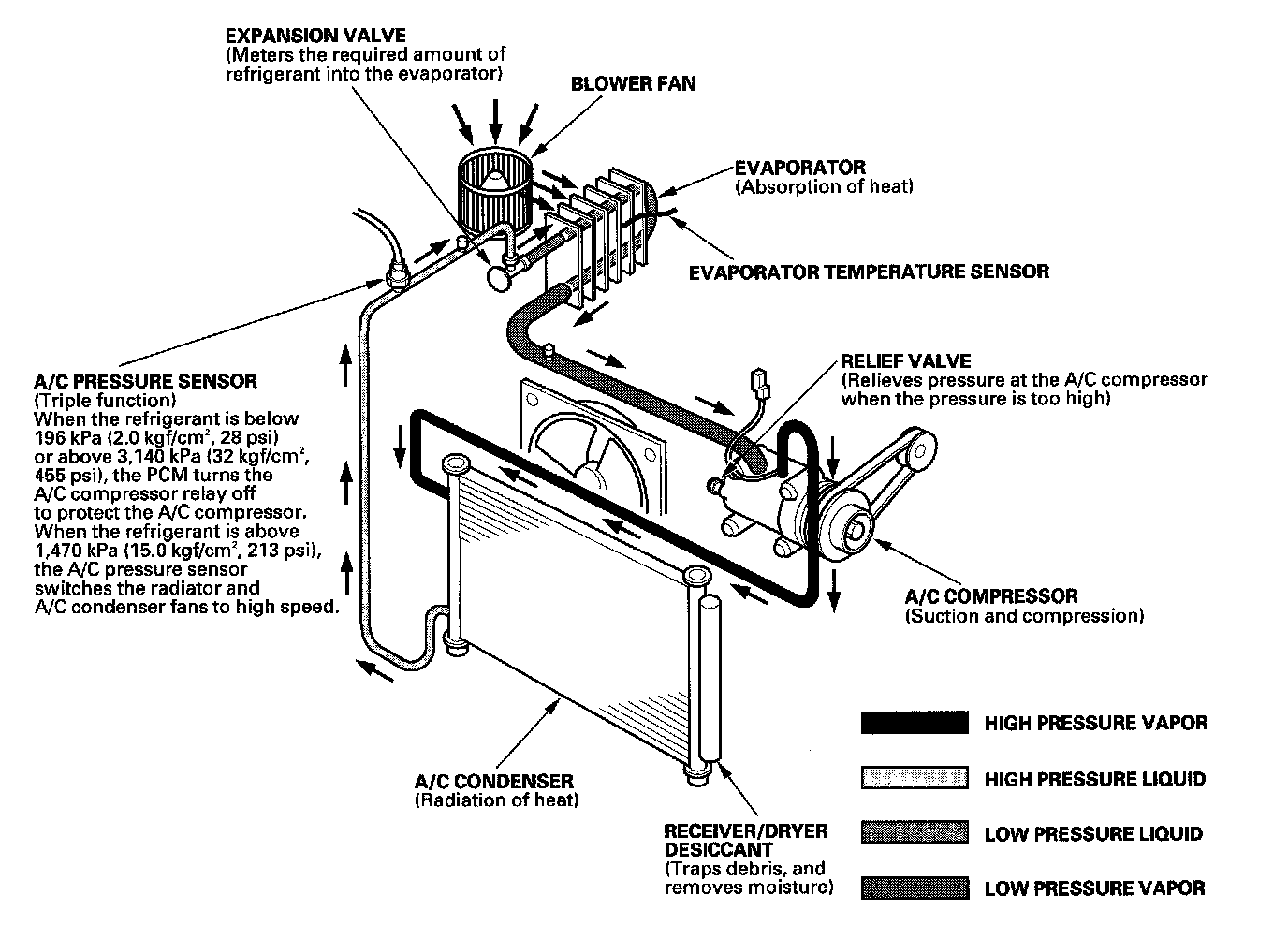 EXPANSION VALVE
(Meters the required amount of refrigerant into the evaporator)

BLOWER FAN

EVAPORATOR
(Absorption of heat)

EVAPORATOR TEMPERATURE SENSOR

RELIEF VALVE
(Relieves pressure at the A/C compressor when the pressure is too high)

A/C PRESSURE SENSOR
(Triple function)
When the refrigerant is below 196 kPa (2.0 kgf/cm$^2$, 28 psi) or above 3,140 kPa (32 kgf/cm$^2$, 455 psi), the PCM turns the A/C compressor relay off to protect the A/C compressor. When the refrigerant is above 1,470 kPa (15.0 kgf/cm$^2$, 213 psi), the A/C pressure sensor switches the radiator and A/C condenser fans to high speed.

A/C COMPRESSOR
(Suction and compression)

A/C CONDENSER
(Radiation of heat)

RECEIVER/DRYER DESICCANT
(Traps debris, and removes moisture)

HIGH PRESSURE VAPOR

HIGH PRESSURE LIQUID

LOW PRESSURE LIQUID

LOW PRESSURE VAPOR