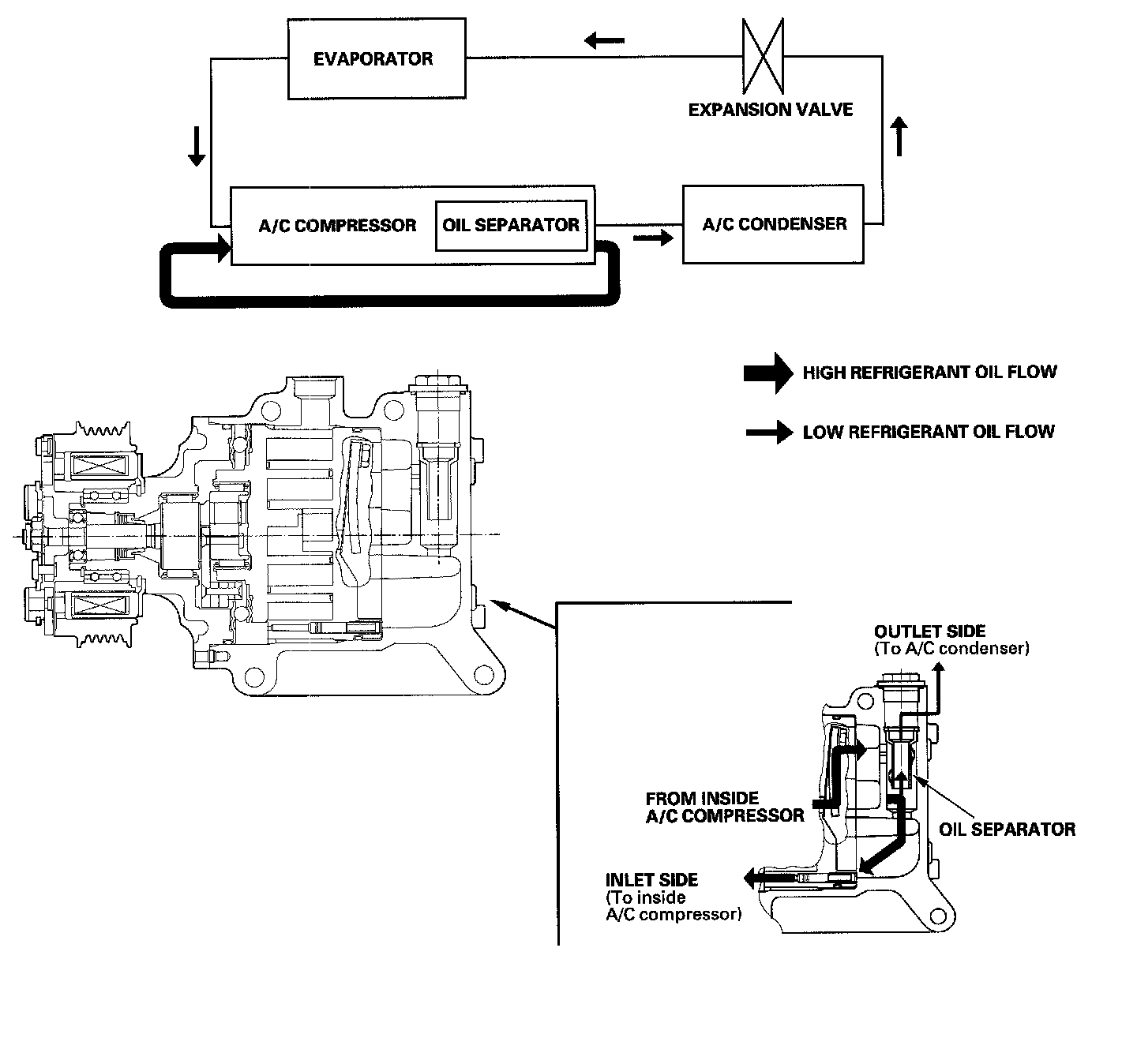 EVAPORATOR

EXPANSION VALVE

A/C COMPRESSOR

OIL SEPARATOR

A/C CONDENSER

HIGH REFRIGERANT OIL FLOW

LOW REFRIGERANT OIL FLOW

OUTLET SIDE
(To A/C condenser)

FROM INSIDE
A/C COMPRESSOR

OIL SEPARATOR

INLET SIDE
(To inside
A/C compressor)