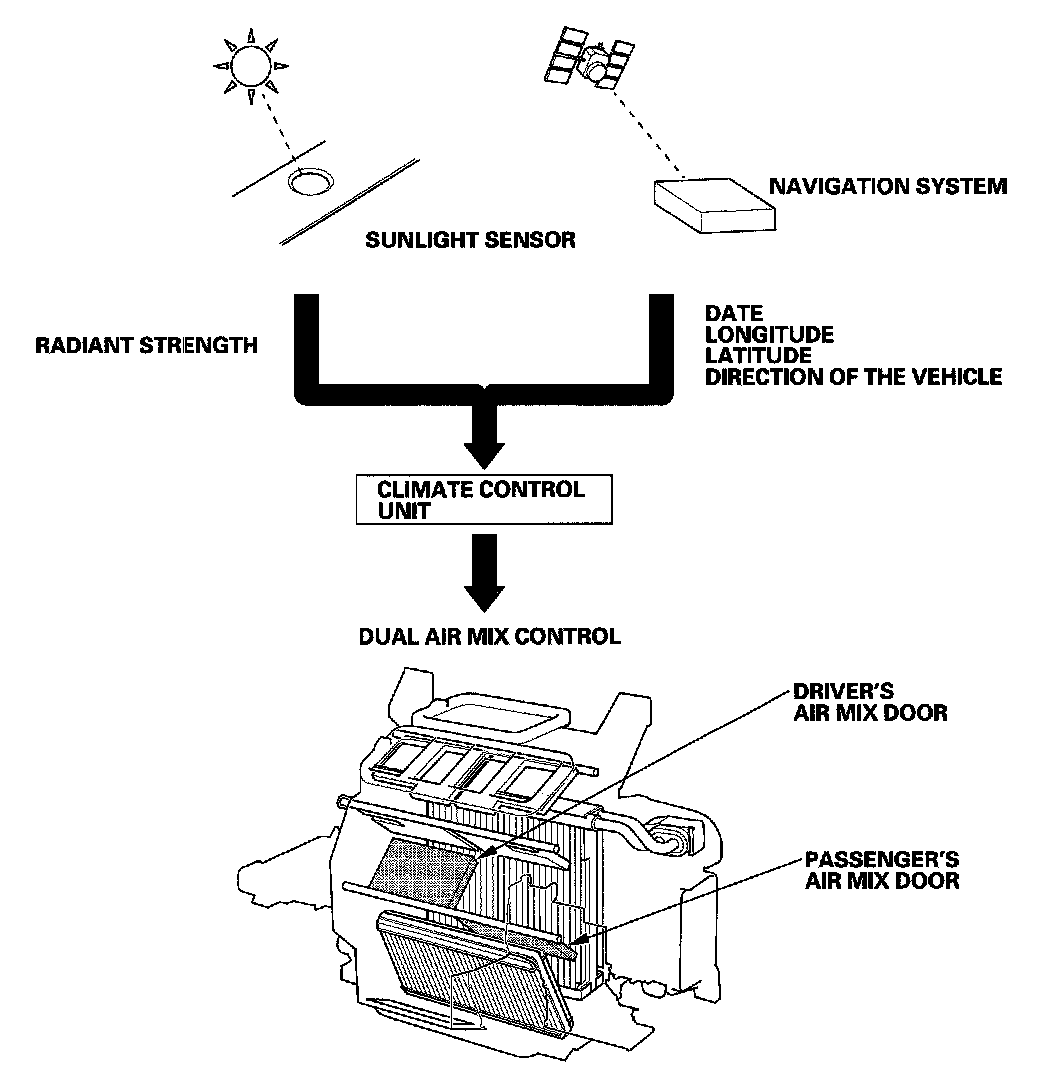 NAVIGATION SYSTEM

SUNLIGHT SENSOR

RADIANT STRENGTH

DATE
LONGITUDE
LATITUDE
DIRECTION OF THE VEHICLE

CLIMATE CONTROL UNIT

DUAL AIR MIX CONTROL

DRIVER'S AIR MIX DOOR

PASSENGER'S AIR MIX DOOR